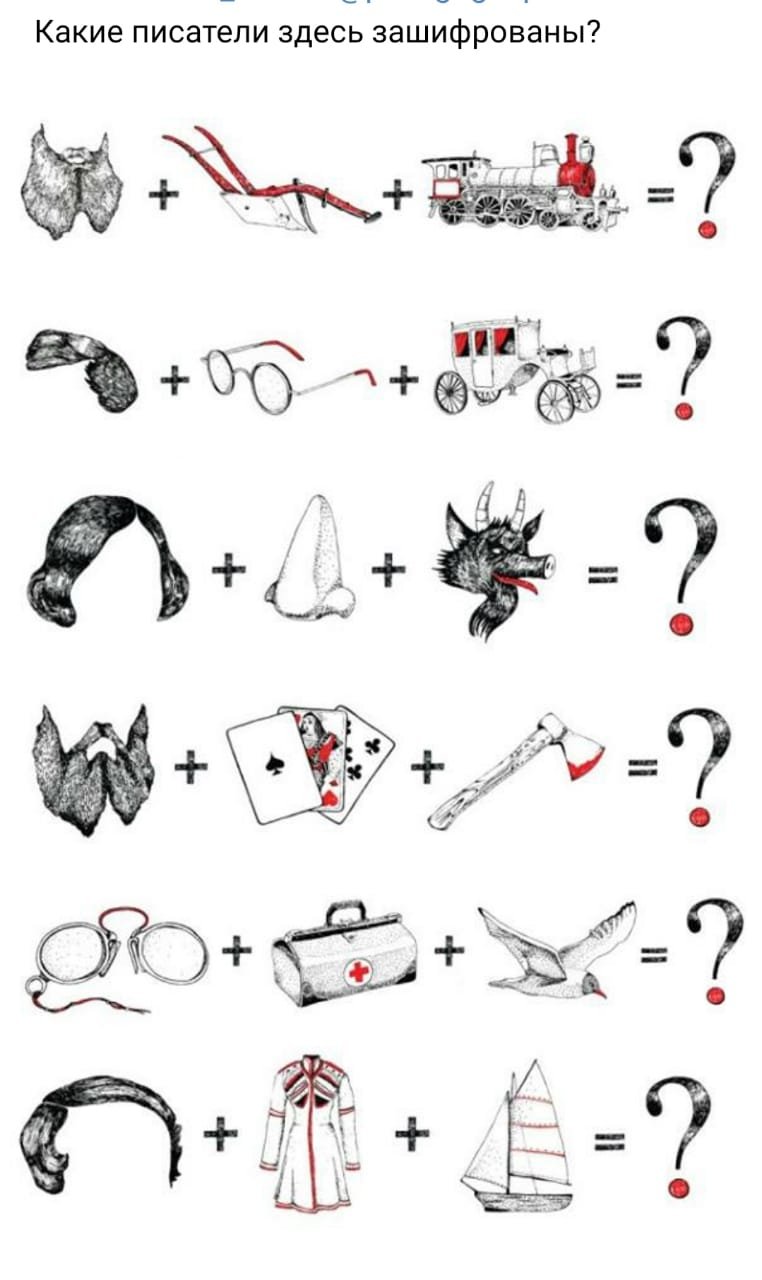 Какие писатели здесь зашифрованы?

+ + = ?

+ + = ?

+ + = ?

+ + = ?

+ + = ?

+ + = ?