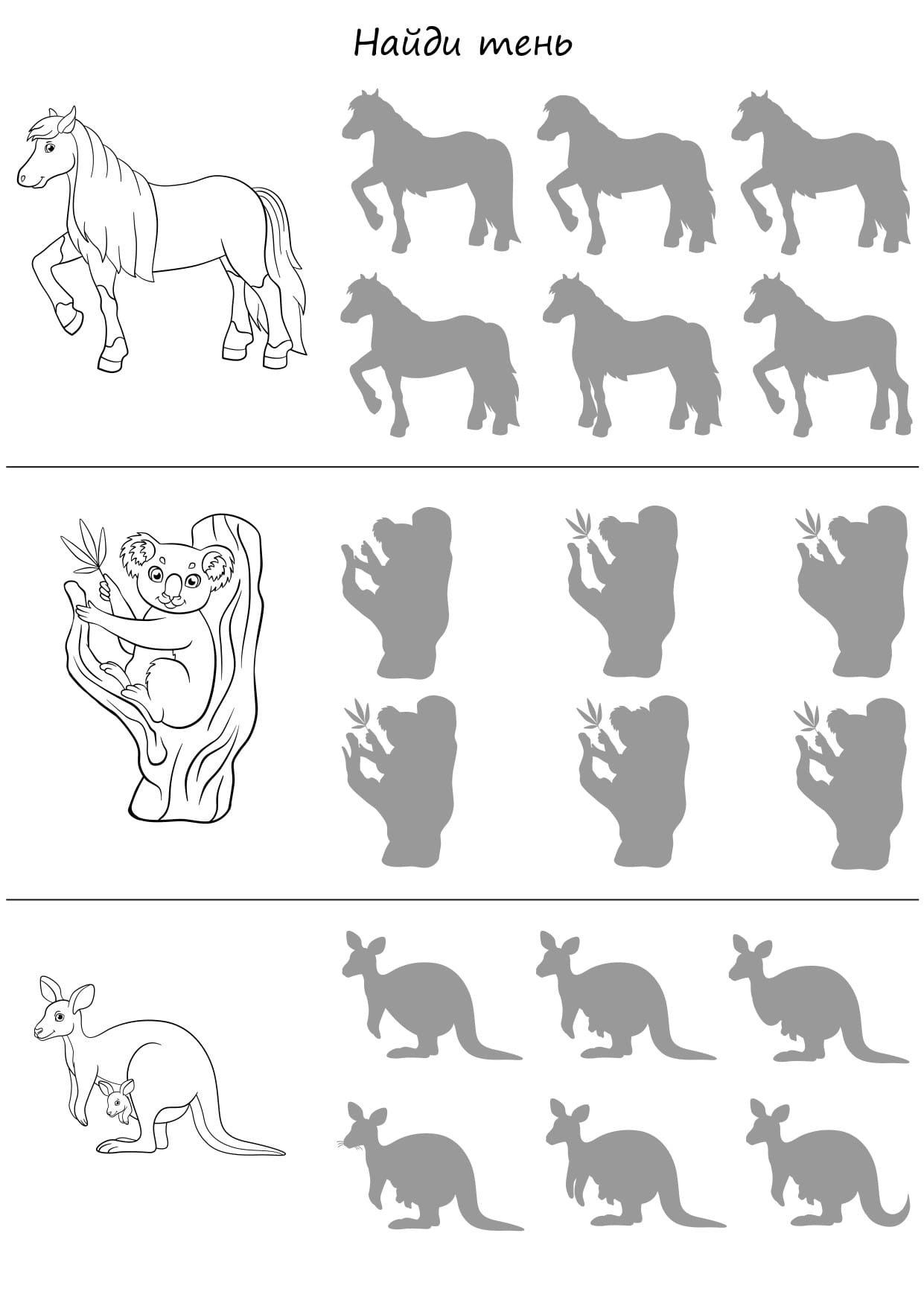 Найди тень