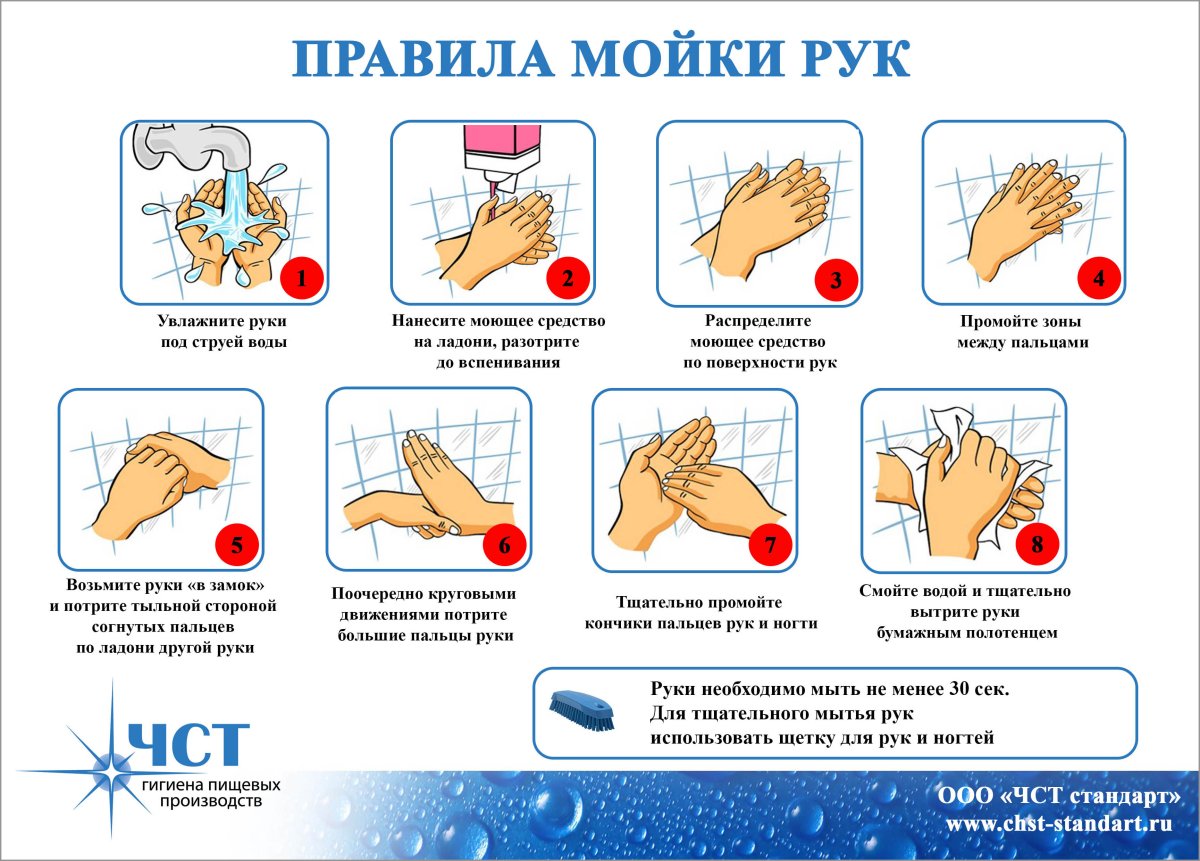 ПРАВИЛА МОЙКИ РУК

1
Увлажните руки под струей воды

2
Нанесите моющее средство на ладони, разотрите до вспенивания

3
Распределите моющее средство по поверхности рук

4
Промойте зоны между пальцами

5
Возьмите руки «в замок» и потрите тыльной стороной согнутых пальцев по ладони другой руки

6
Поочередно круговыми движениями потрите большие пальцы руки

7
Тщательно промойте кончики пальцев рук и ногти

8
Смойте водой и тщательно вытрите руки бумажным полотенцем

Руки необходимо мыть не менее 30 сек.
Для тщательного мытья рук использовать щетку для рук и ногтей

ЧСТ
гигиена пищевых производств

ООО «ЧСТ стандарт»
www.chst-standart.ru